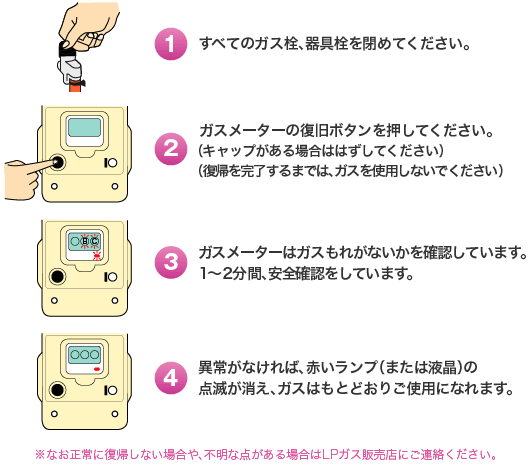 1 すべてのガス栓、器具栓を閉めてください。

2 ガスメーターの復旧ボタンを押してください。
(キャップがある場合ははずしてください)
(復帰を完了するまでは、ガスを使用しないでください)

B C

3 ガスメーターはガスもれがないかを確認しています。
1～2分間、安全確認をしています。

4 異常がなければ、赤いランプ(または液晶)の点滅が消え、ガスはもとどおりご使用になれます。

※なお正常に復帰しない場合や、不明な点がある場合はLPガス販売店にご連絡ください。